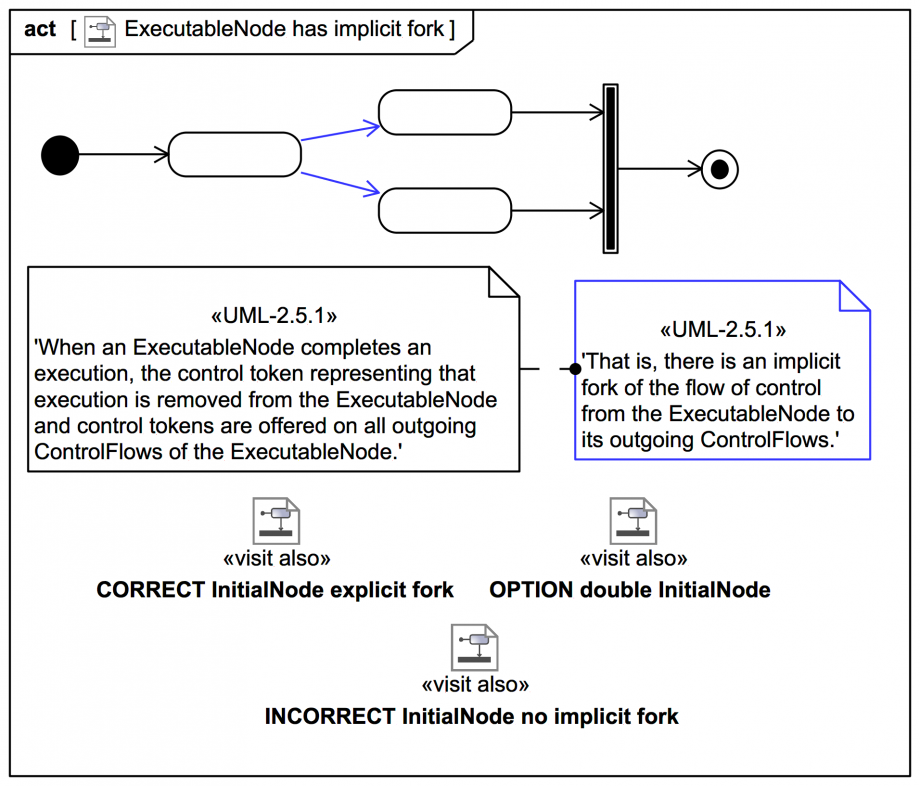 act [ ExecutableNode has implicit fork ]

«UML-2.5.1»
'When an ExecutableNode completes an execution, the control token representing that execution is removed from the ExecutableNode and control tokens are offered on all outgoing ControlFlows of the ExecutableNode.'

«UML-2.5.1»
'That is, there is an implicit fork of the flow of control from the ExecutableNode to its outgoing ControlFlows.'

«visit also»
CORRECT InitialNode explicit fork

«visit also»
OPTION double InitialNode

«visit also»
INCORRECT InitialNode no implicit fork